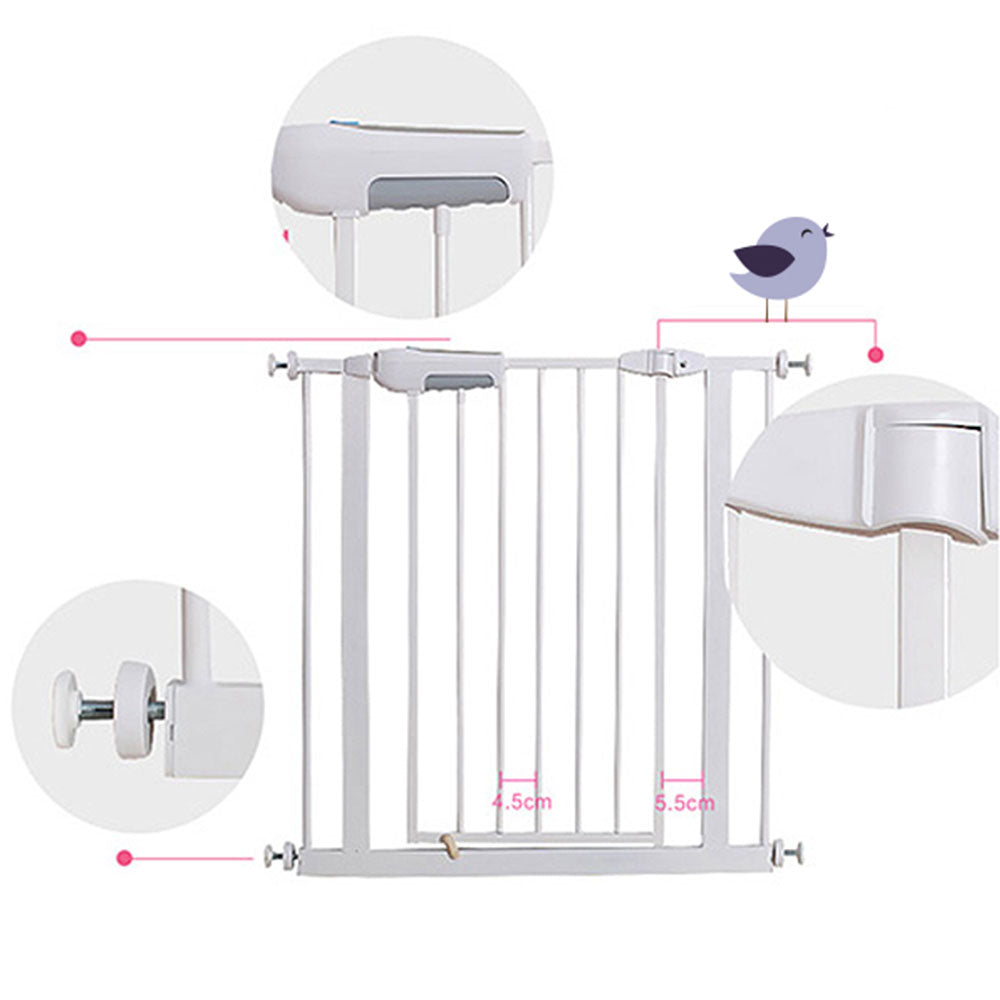 4.5cm

5.5cm