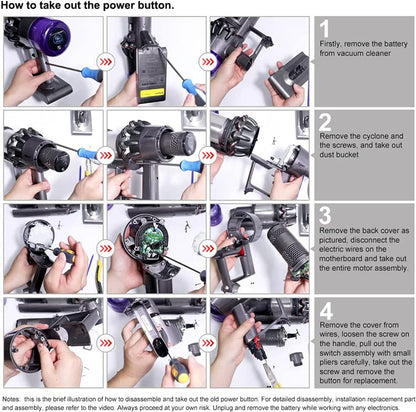 How to take out the power button.

1
Firstly, remove the battery from vacuum cleaner

2
Remove the cyclone and the screws, and take out dust bucket

3
Remove the back cover as pictured, disconnect the electric wires on the motherboard and take out the entire motor assembly.

4
Remove the cover from wires, loosen the screw on the handle, pull out the switch assembly with small pliers carefully, take out the screw and remove the button for replacement.

Notes: this is the brief illustration of how to disassemble and take out the old power button. For detailed disassembly, installation replacement part and assembly, please refer to the video. Always proceed at your own risk. Unplug and remove the battery while working with any electronics.