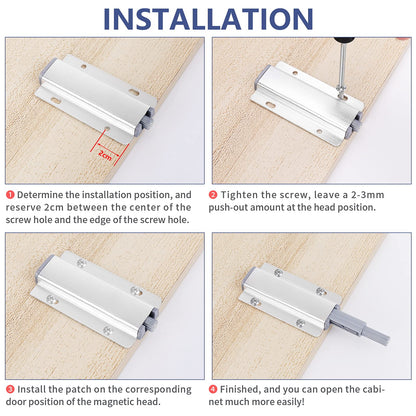 INSTALLATION

2cm

❶ Determine the installation position, and reserve 2cm between the center of the screw hole and the edge of the screw hole.

❷ Tighten the screw, leave a 2-3mm push-out amount at the head position.

❸ Install the patch on the corresponding door position of the magnetic head.

❹ Finished, and you can open the cabinet much more easily!