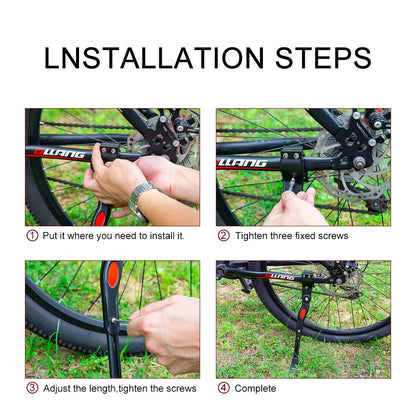 LNSTALLATION STEPS

GLLANG

① Put it where you need to install it.

LLANG

② Tighten three fixed screws

③ Adjust the length,tighten the screws

GLLANG

④ Complete