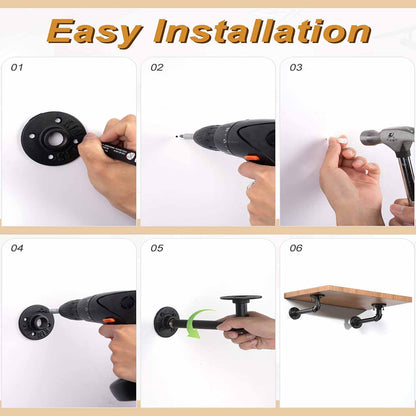 Easy Installation

01

02

03

04

05

06