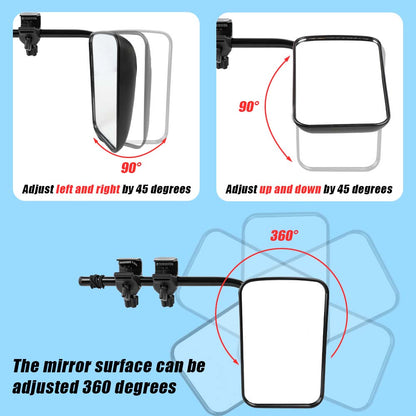 90°

Adjust left and right by 45 degrees

90°

Adjust up and down by 45 degrees

360°

The mirror surface can be adjusted 360 degrees