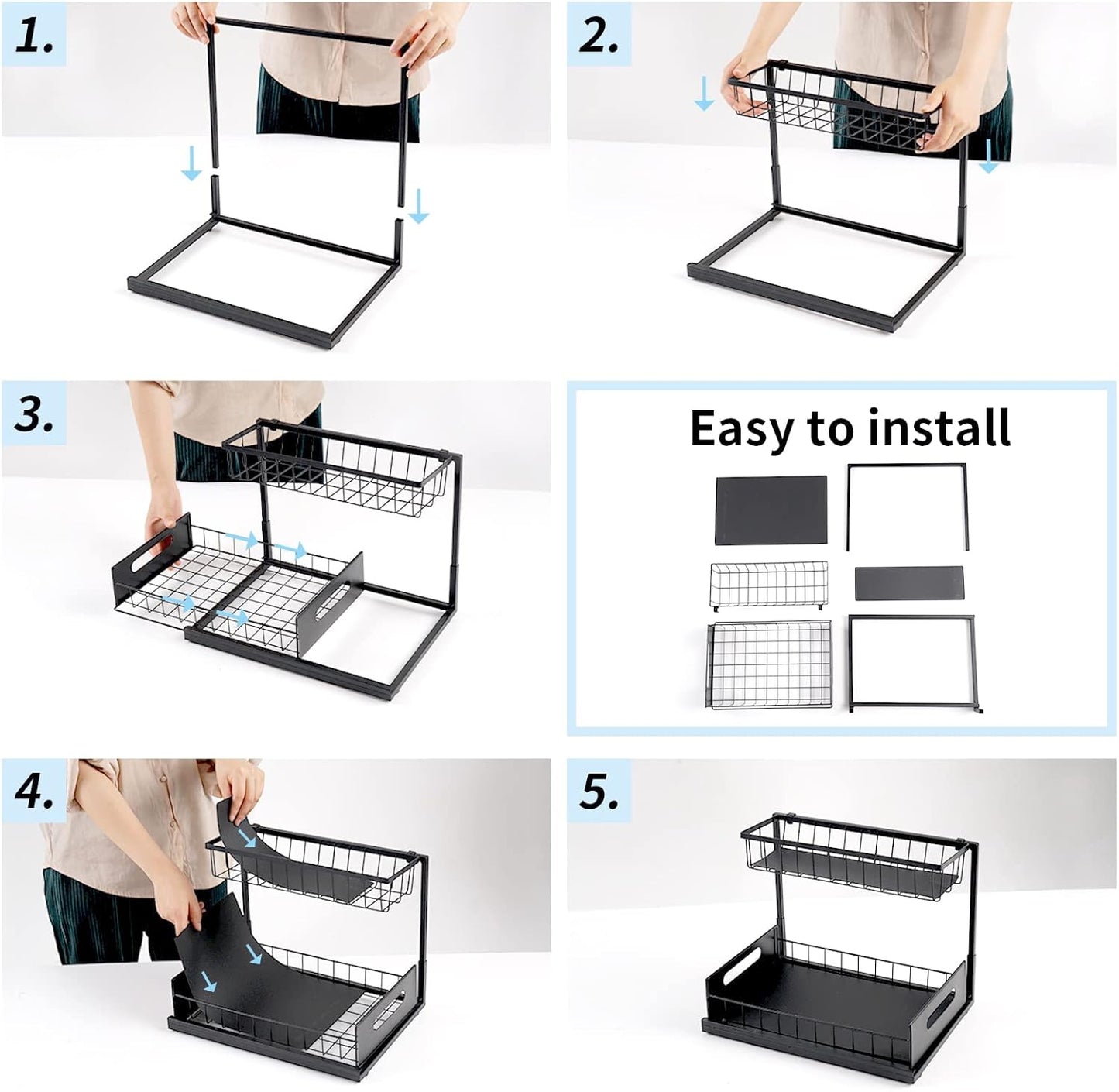 1.

2.

3.

Easy to install

4.

5.