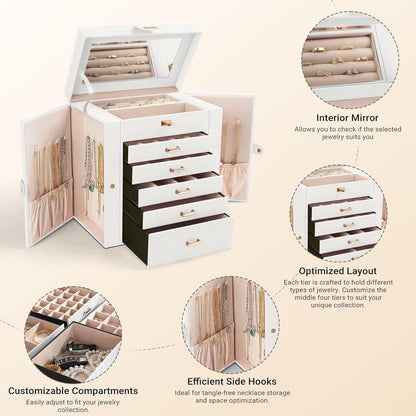 Interior Mirror
Allows you to check if the selected jewelry suits you

Optimized Layout
Each tier is crafted to hold different types of jewelry. Customize the middle four tiers to suit your unique collection.

Customizable Compartments
Easily adjust to fit your jewelry collection.

Efficient Side Hooks
Ideal for tangle-free necklace storage and space optimization.