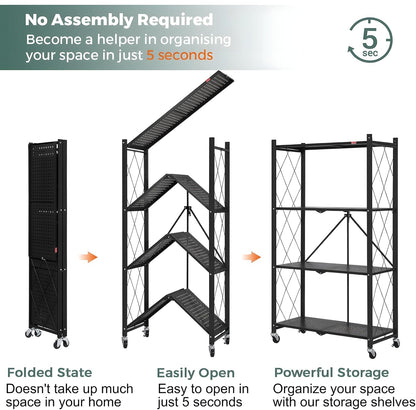 No Assembly Required
Become a helper in organising your space in just 5 seconds

5
sec

Folded State
Doesn't take up much space in your home

Easily Open
Easy to open in just 5 seconds

Powerful Storage
Organize your space with our storage shelves