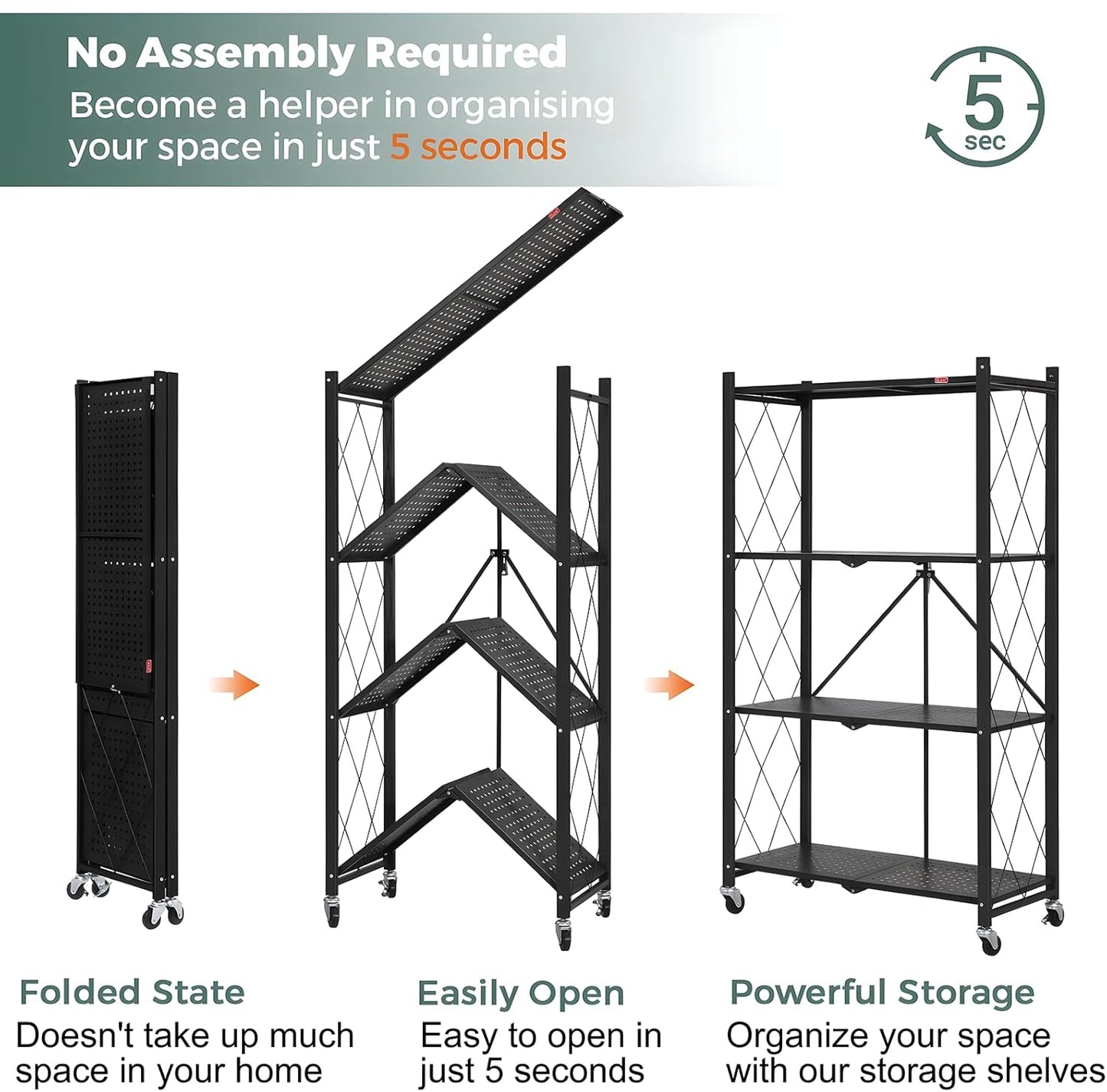 No Assembly Required
Become a helper in organising your space in just 5 seconds

5
sec

Folded State
Doesn't take up much space in your home

Easily Open
Easy to open in just 5 seconds

Powerful Storage
Organize your space with our storage shelves