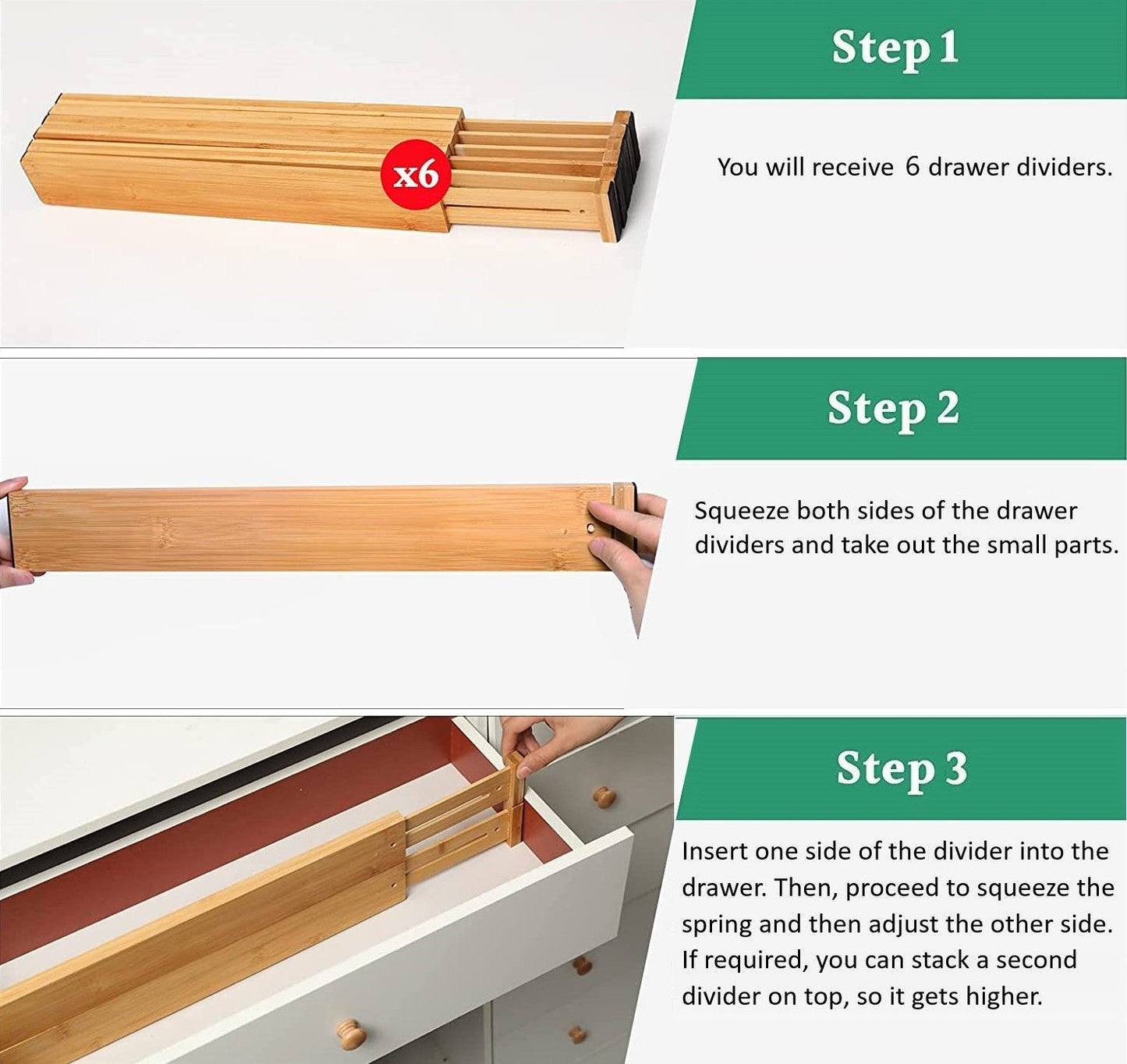 x6

Step 1

You will receive 6 drawer dividers.

Step 2

Squeeze both sides of the drawer dividers and take out the small parts.

Step 3

Insert one side of the divider into the drawer. Then, proceed to squeeze the spring and then adjust the other side. If required, you can stack a second divider on top, so it gets higher.