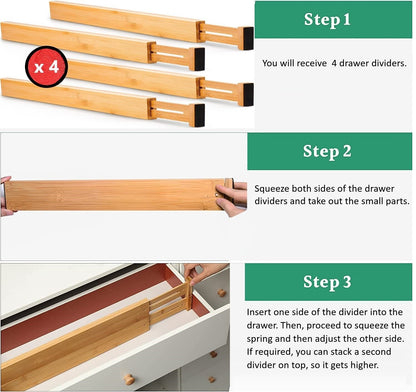 x 4

Step 1

You will receive  4 drawer dividers.

Step 2

Squeeze both sides of the drawer dividers and take out the small parts.

Step 3

Insert one side of the divider into the drawer. Then, proceed to squeeze the spring and then adjust the other side. If required, you can stack a second divider on top, so it gets higher.