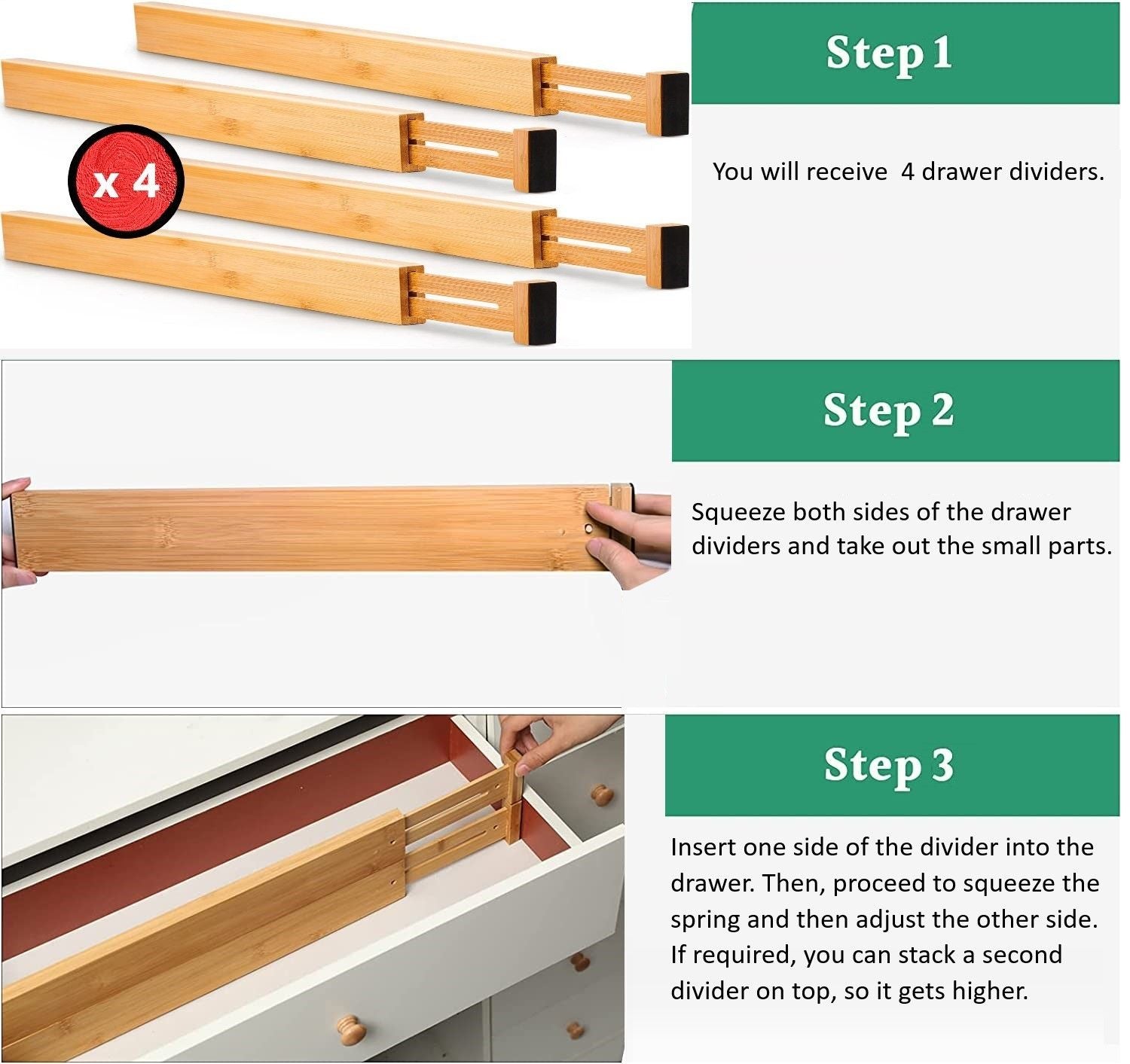 x 4

Step 1

You will receive 4 drawer dividers.

Step 2

Squeeze both sides of the drawer dividers and take out the small parts.

Step 3

Insert one side of the divider into the drawer. Then, proceed to squeeze the spring and then adjust the other side. If required, you can stack a second divider on top, so it gets higher.