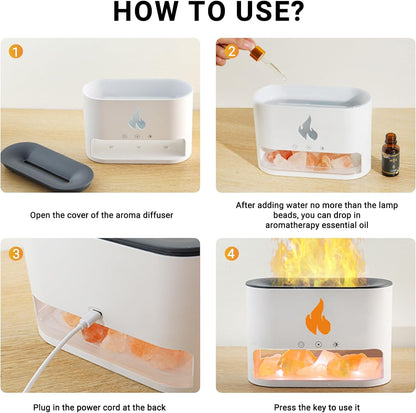 HOW TO USE?

1

Open the cover of the aroma diffuser

2

After adding water no more than the lamp beads, you can drop in aromatherapy essential oil

3

Plug in the power cord at the back

4

Press the key to use it