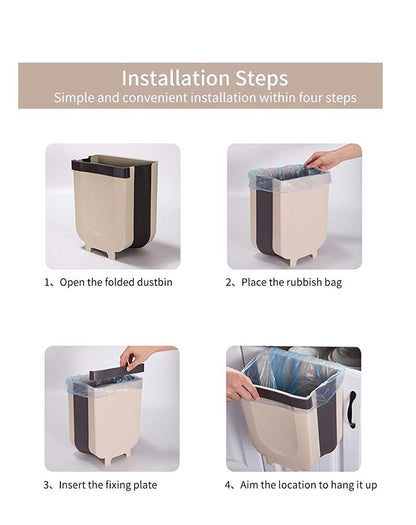 Installation Steps
Simple and convenient installation within four steps

1、Open the folded dustbin

2、Place the rubbish bag

3、Insert the fixing plate

4、Aim the location to hang it up