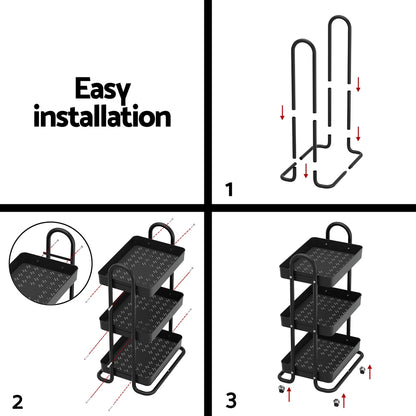 Easy installation

1

2

3