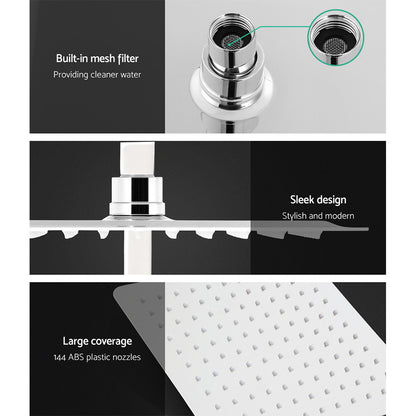 Built-in mesh filter
Providing cleaner water

Sleek design
Stylish and modern

Large coverage
144 ABS plastic nozzles