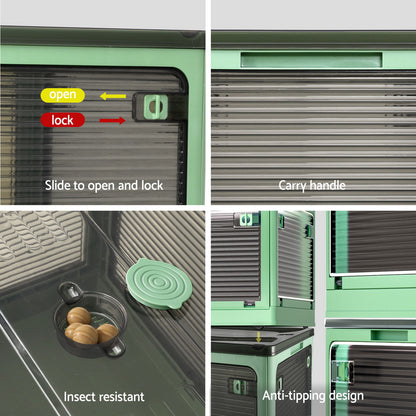 open
lock
Slide to open and lock

Carry handle

Insect resistant

Anti-tipping design