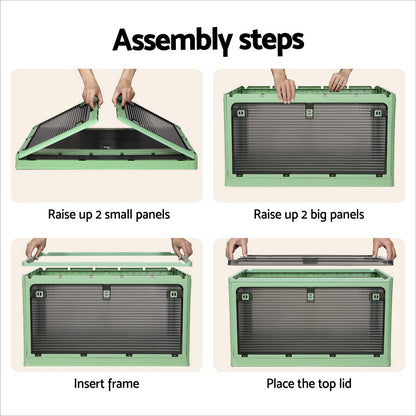 Assembly steps

Raise up 2 small panels

Raise up 2 big panels

Insert frame

Place the top lid