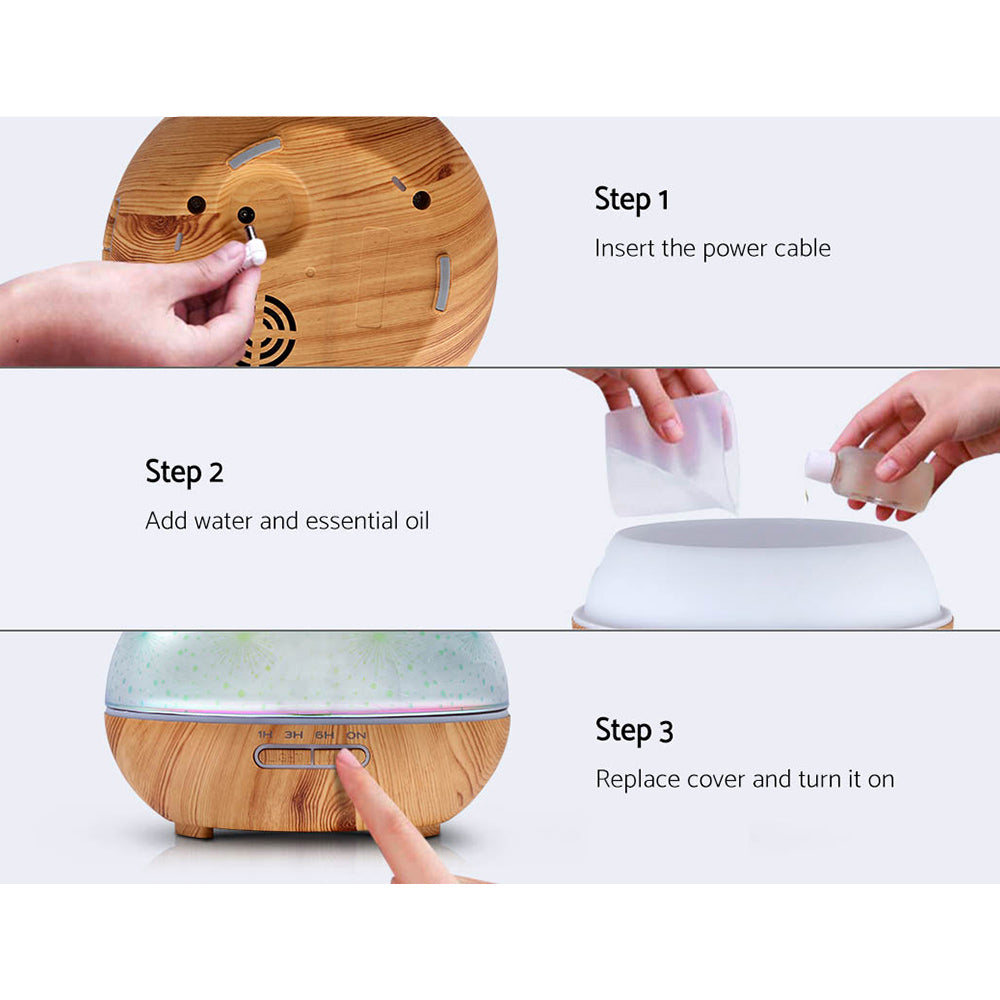 Step 1
Insert the power cable

Step 2
Add water and essential oil

1H 3H 6H ON

Step 3
Replace cover and turn it on